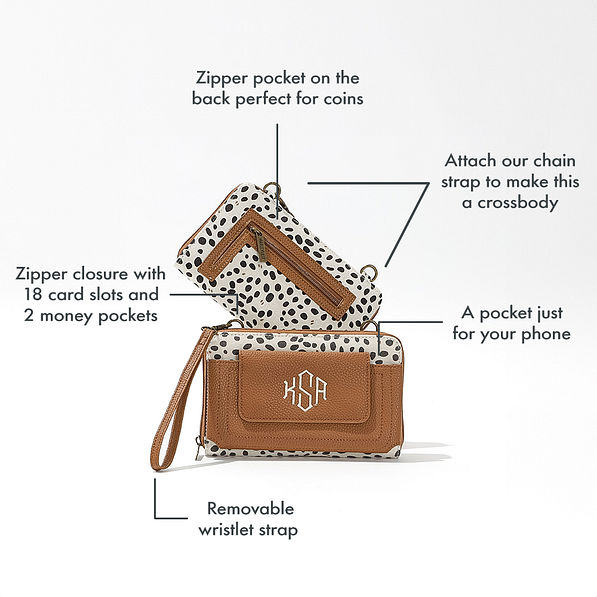 Zipper pocket on the back perfect for coins

Attach our chain strap to make this a crossbody

Zipper closure with 18 card slots and 2 money pockets

A pocket just for your phone

KSA

Removable wristlet strap