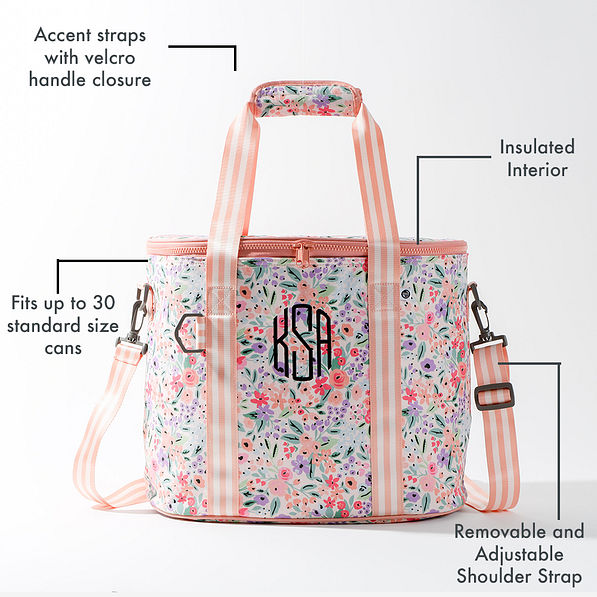 Accent straps with velcro handle closure

Insulated Interior

Fits up to 30 standard size cans

KSA

Removable and Adjustable Shoulder Strap