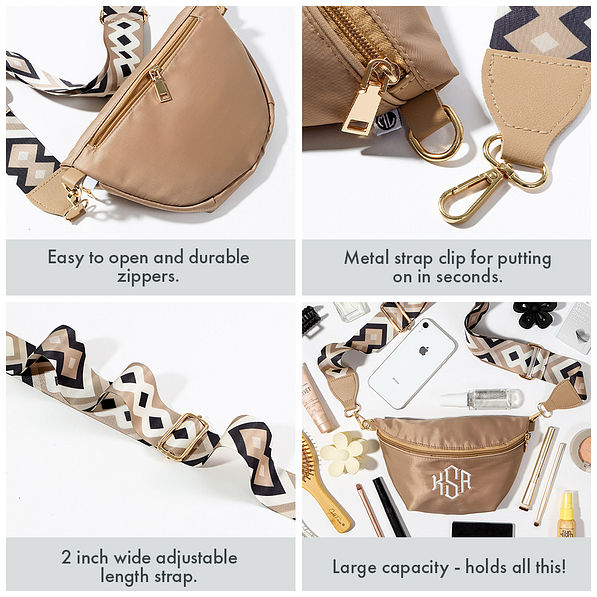 Easy to open and durable zippers.

Metal strap clip for putting on in seconds.

2 inch wide adjustable length strap.

KSA

Large capacity - holds all this!