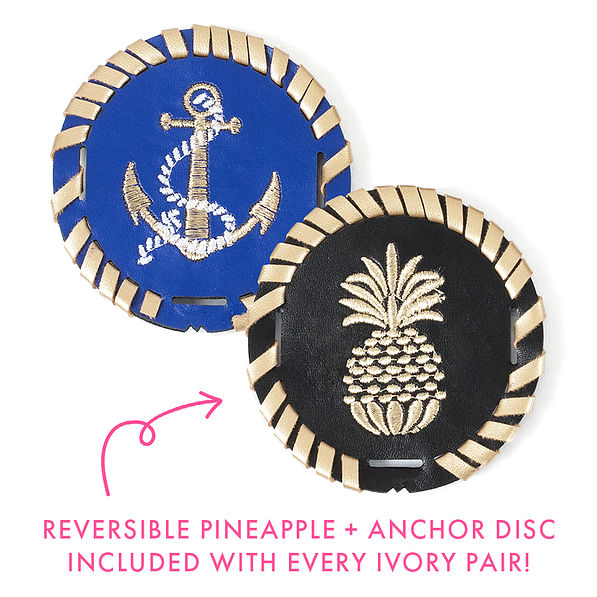 REVERSIBLE PINEAPPLE + ANCHOR DISC INCLUDED WITH EVERY IVORY PAIR!