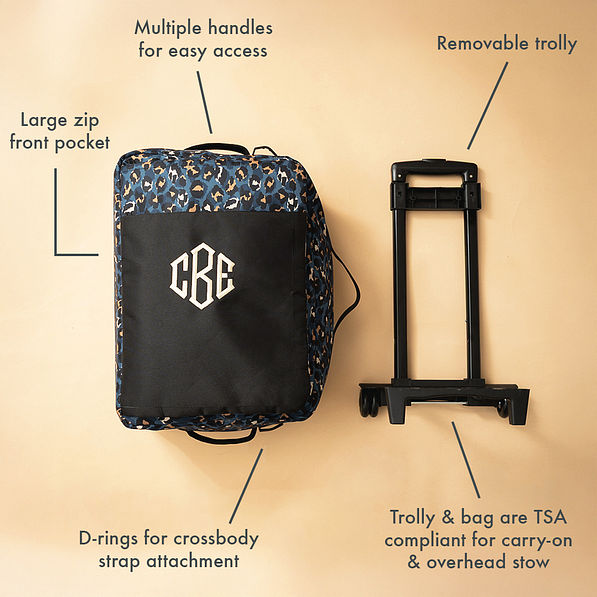 Multiple handles for easy access

Removable trolly

Large zip front pocket

CBE

D-rings for crossbody strap attachment

Trolly & bag are TSA compliant for carry-on & overhead stow