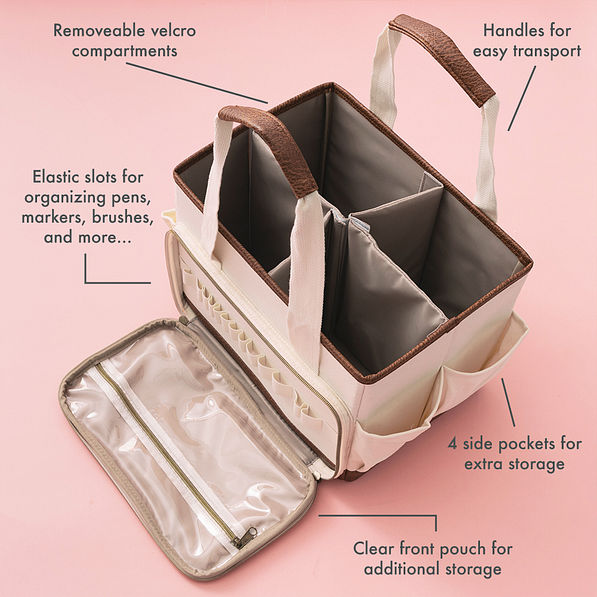 Removeable velcro compartments

Handles for easy transport

Elastic slots for organizing pens, markers, brushes, and more...

4 side pockets for extra storage

Clear front pouch for additional storage