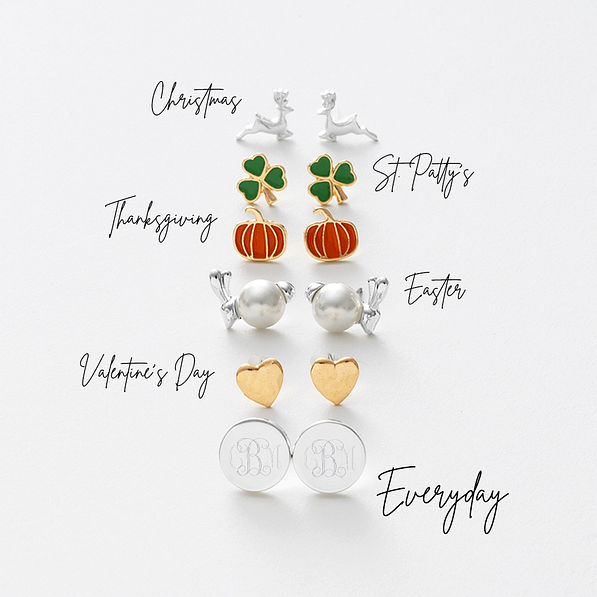 Christmas

St. Patty's

Thanksgiving

Easter

Valentine's Day

CBM CBM

Everyday