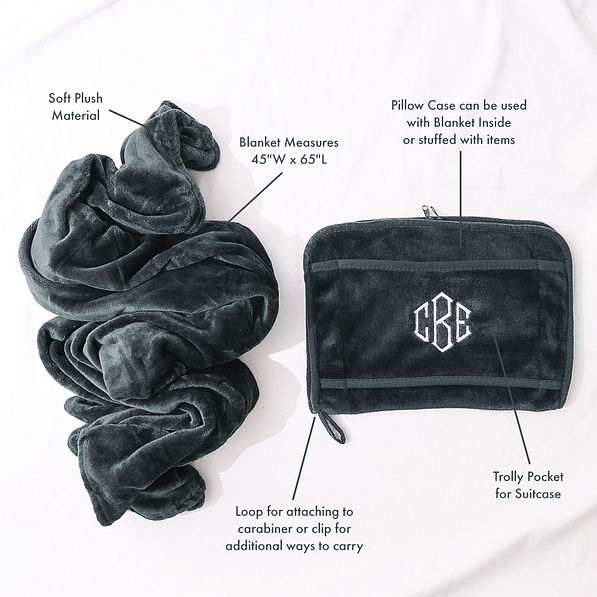 Soft Plush Material

Blanket Measures 45"W x 65"L

Pillow Case can be used with Blanket Inside or stuffed with items

CBE

Trolly Pocket for Suitcase

Loop for attaching to carabiner or clip for additional ways to carry