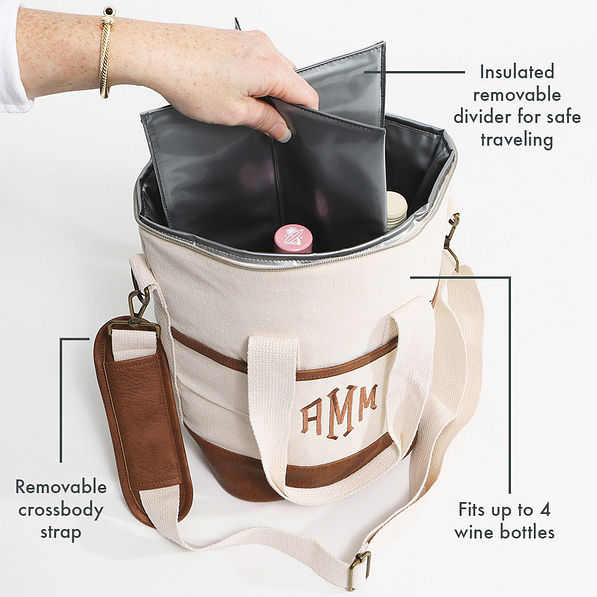 Insulated removable divider for safe traveling

AMM

Removable crossbody strap

Fits up to 4 wine bottles