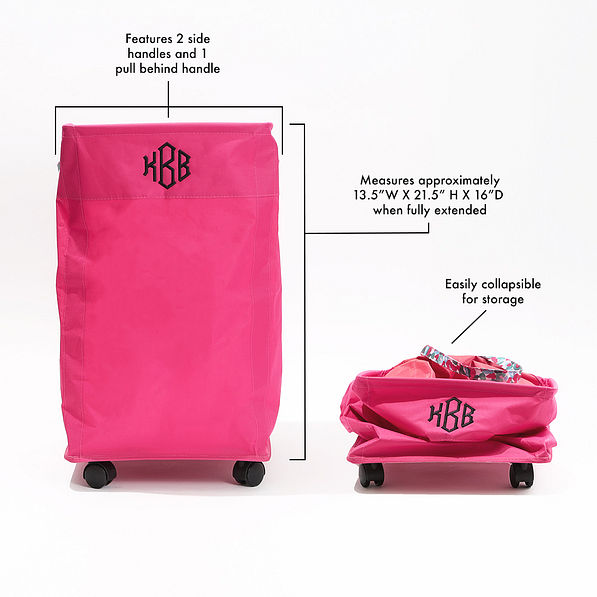 Features 2 side handles and 1 pull behind handle

KBB

Measures approximately 13.5"W X 21.5" H X 16"D when fully extended

Easily collapsible for storage

KBB