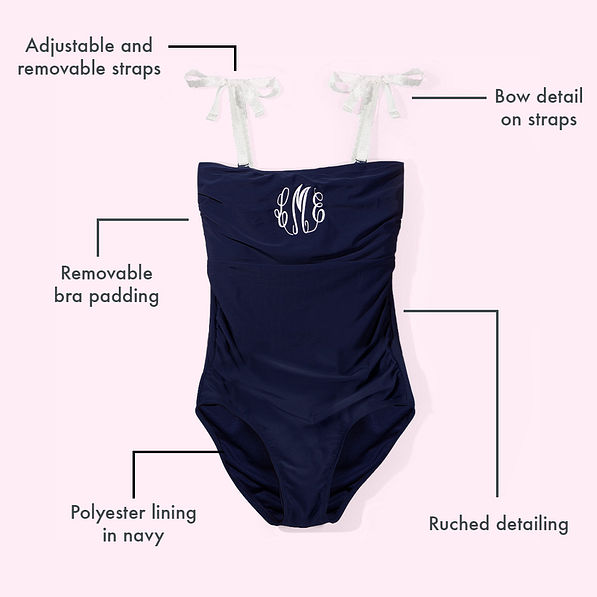 Adjustable and removable straps

Bow detail on straps

LME

Removable bra padding

Polyester lining in navy

Ruched detailing